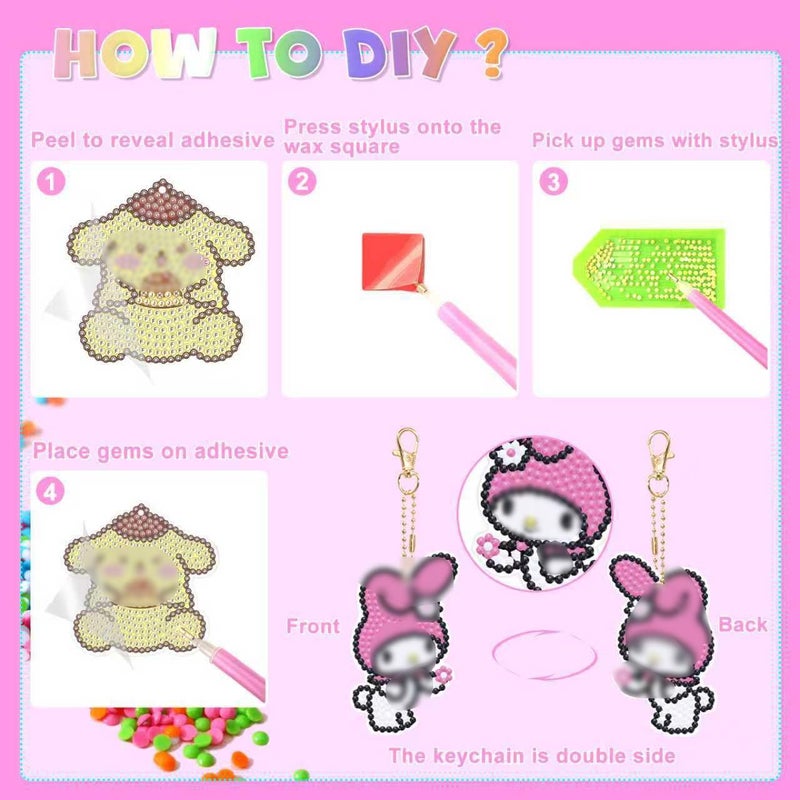 HOW TO DIY ?

Peel to reveal adhesive

1

Press stylus onto the wax square

2

Pick up gems with stylus

3

Place gems on adhesive

4

Front

Back

The keychain is double side